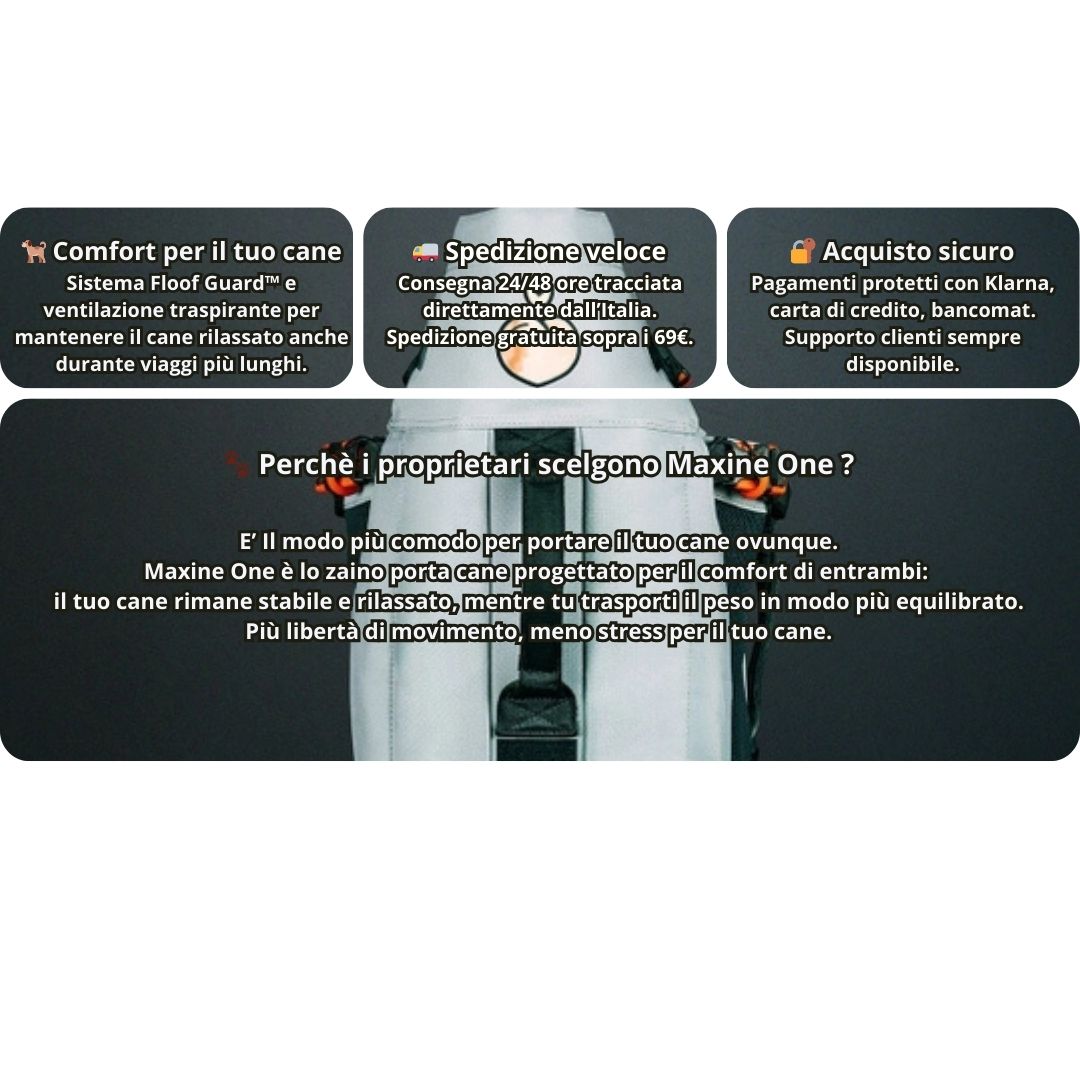 🐕 Comfort per il tuo cane
Sistema Floof Guard™ e ventilazione traspirante per mantenere il cane rilassato anche durante viaggi più lunghi.

🚚 Spedizione veloce
Consegna 24/48 ore tracciata direttamente dall'Italia. Spedizione gratuita sopra i 69€.

🔐 Acquisto sicuro
Pagamenti protetti con Klarna, carta di credito, bancomat. Supporto clienti sempre disponibile.

🐾 Perchè i proprietari scelgono Maxine One ?

E' Il modo più comodo per portare il tuo cane ovunque.
Maxine One è lo zaino porta cane progettato per il comfort di entrambi:
il tuo cane rimane stabile e rilassato, mentre tu trasporti il peso in modo più equilibrato.
Più libertà di movimento, meno stress per il tuo cane.